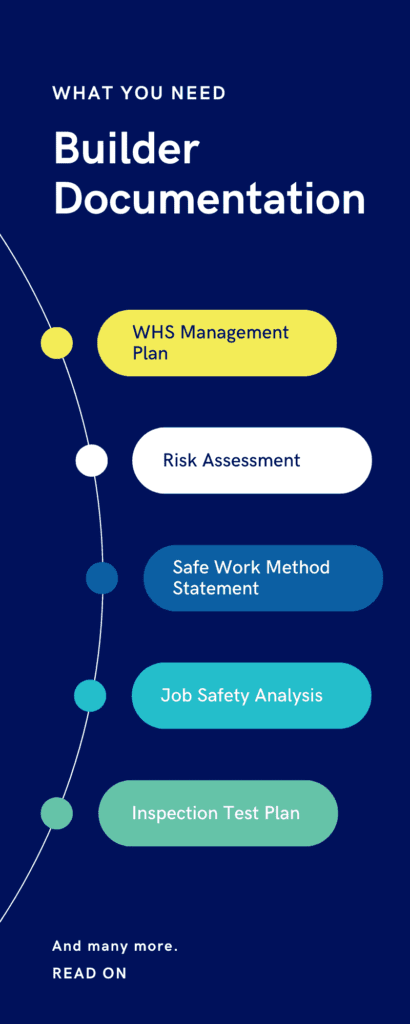 WHAT YOU NEED

Builder Documentation

WHS Management Plan

Risk Assessment

Safe Work Method Statement

Job Safety Analysis

Inspection Test Plan

And many more.

READ ON