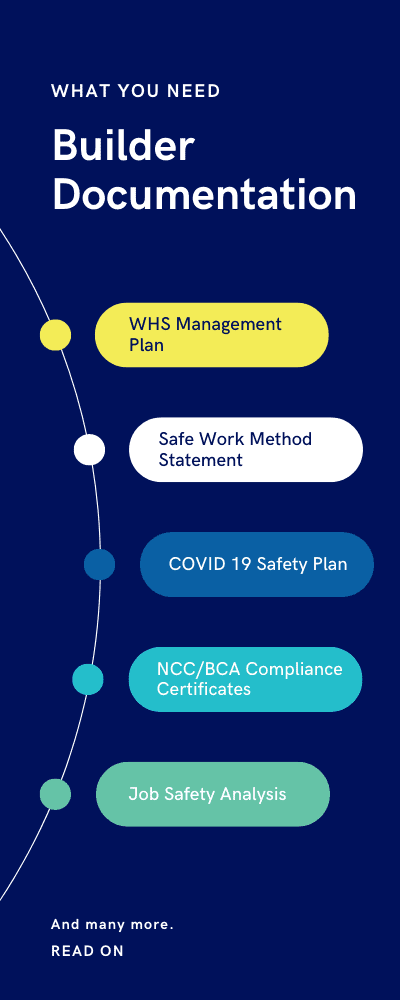 WHAT YOU NEED

Builder Documentation

WHS Management Plan

Safe Work Method Statement

COVID 19 Safety Plan

NCC/BCA Compliance Certificates

Job Safety Analysis

And many more.

READ ON